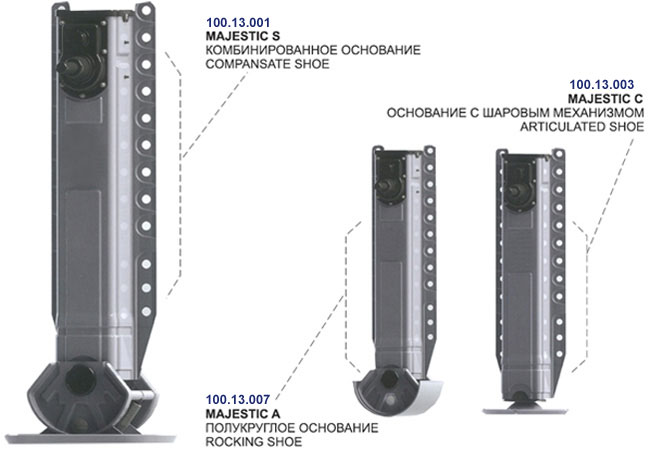 100.13.001
MAJESTIC S
КОМБИНИРОВАННОЕ ОСНОВАНИЕ
COMPANSATE SHOE

100.13.003
MAJESTIC C
ОСНОВАНИЕ С ШАРОВЫМ МЕХАНИЗМОМ
ARTICULATED SHOE

100.13.007
MAJESTIC A
ПОЛУКРУГЛОЕ ОСНОВАНИЕ
ROCKING SHOE