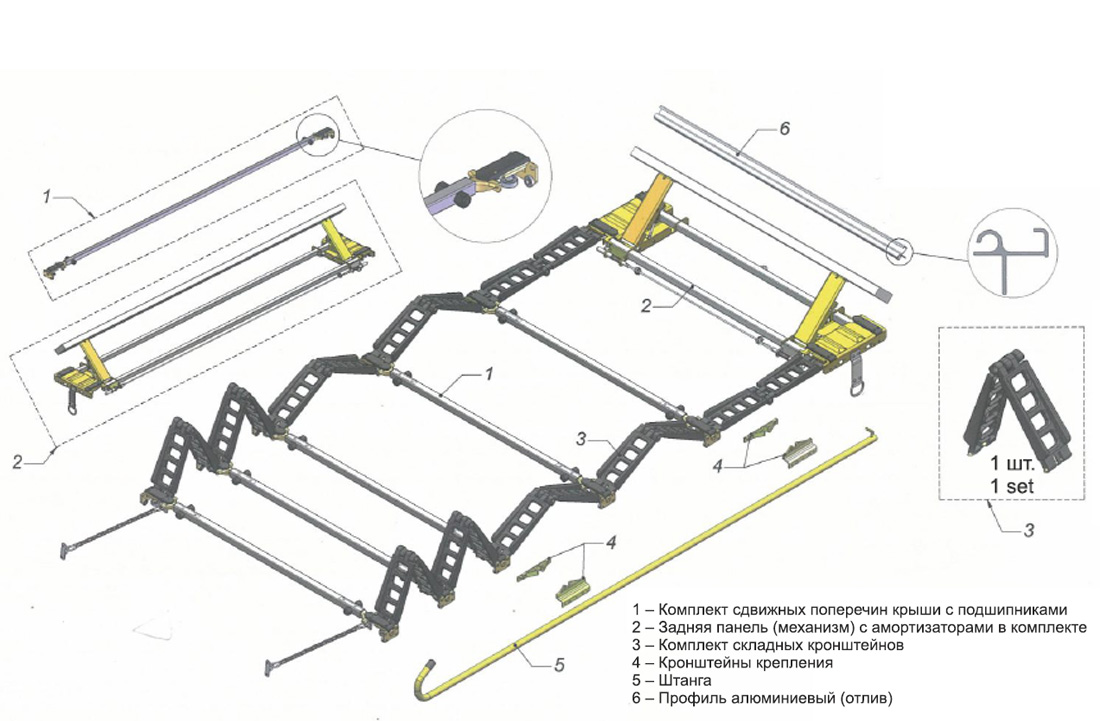 1

2

6

2

1

3

4

4

5

1 шт.
1 set

3

1 – Комплект сдвижных поперечин крыши с подшипниками
2 – Задняя панель (механизм) с амортизаторами в комплекте
3 – Комплект складных кронштейнов
4 – Кронштейны крепления
5 – Штанга
6 – Профиль алюминиевый (отлив)